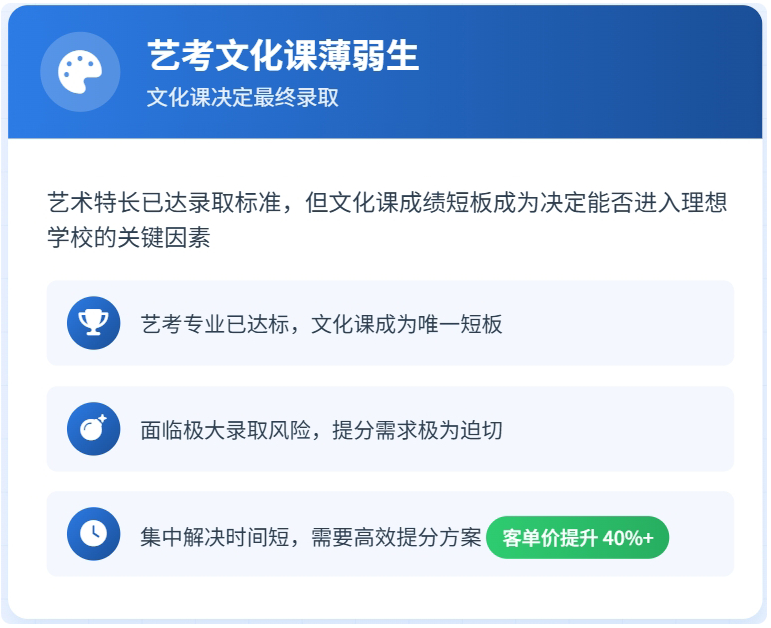 艺考文化课薄弱生
文化课决定最终录取

艺术特长已达录取标准，但文化课成绩短板成为决定能否进入理想学校的关键因素

艺考专业已达标，文化课成为唯一短板

面临极大录取风险，提分需求极为迫切

集中解决时间短，需要高效提分方案 客单价提升40%+